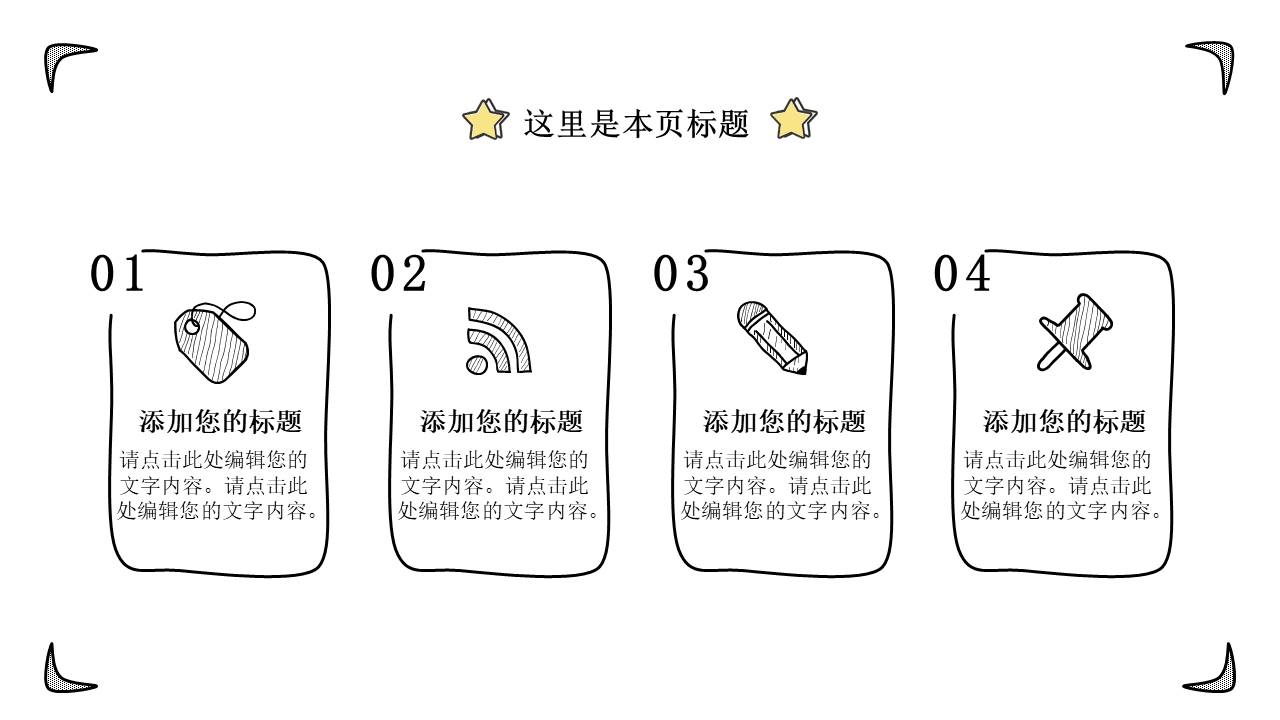 这里是本页标题

01

添加您的标题

请点击此处编辑您的文字内容。请点击此处编辑您的文字内容。

02

添加您的标题

请点击此处编辑您的文字内容。请点击此处编辑您的文字内容。

03

添加您的标题

请点击此处编辑您的文字内容。请点击此处编辑您的文字内容。

04

添加您的标题

请点击此处编辑您的文字内容。请点击此处编辑您的文字内容。